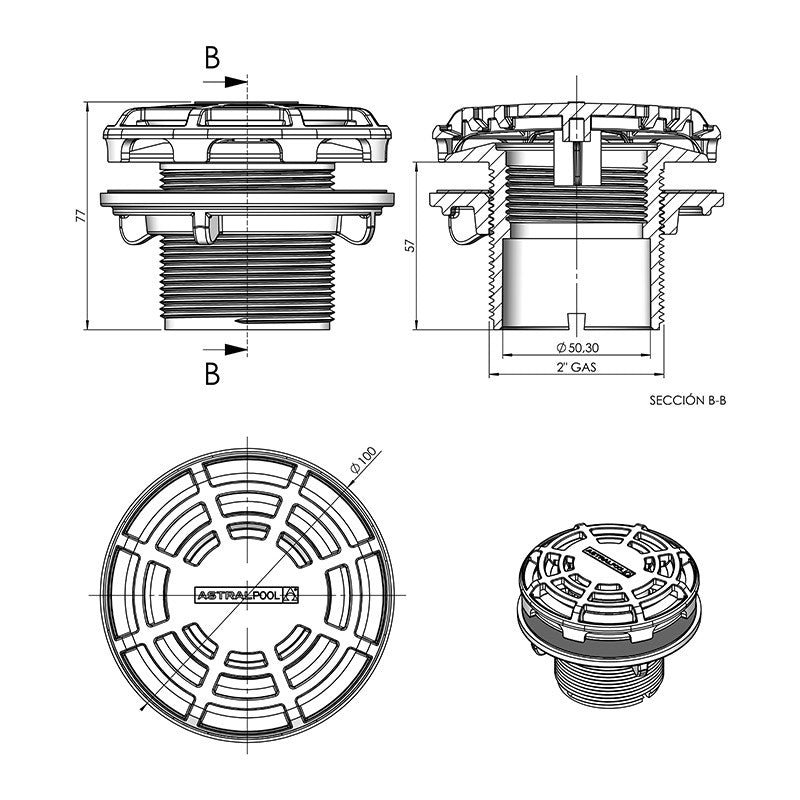 B

77

B

57

$\varnothing$ 50.30

2" GAS

SECCIÓN B-B

$\varnothing$ 100

ASTRALPOOL

ASTRALPOOL