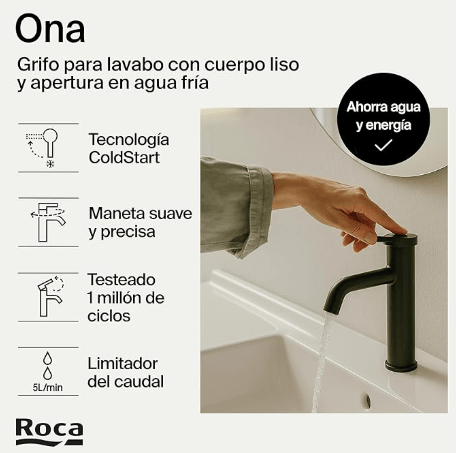 Ona

Grifo para lavabo con cuerpo liso y apertura en agua fría

Ahorra agua y energía

Tecnología ColdStart

Maneta suave y precisa

Testeado 1 millón de ciclos

5L/min

Limitador del caudal

Roca