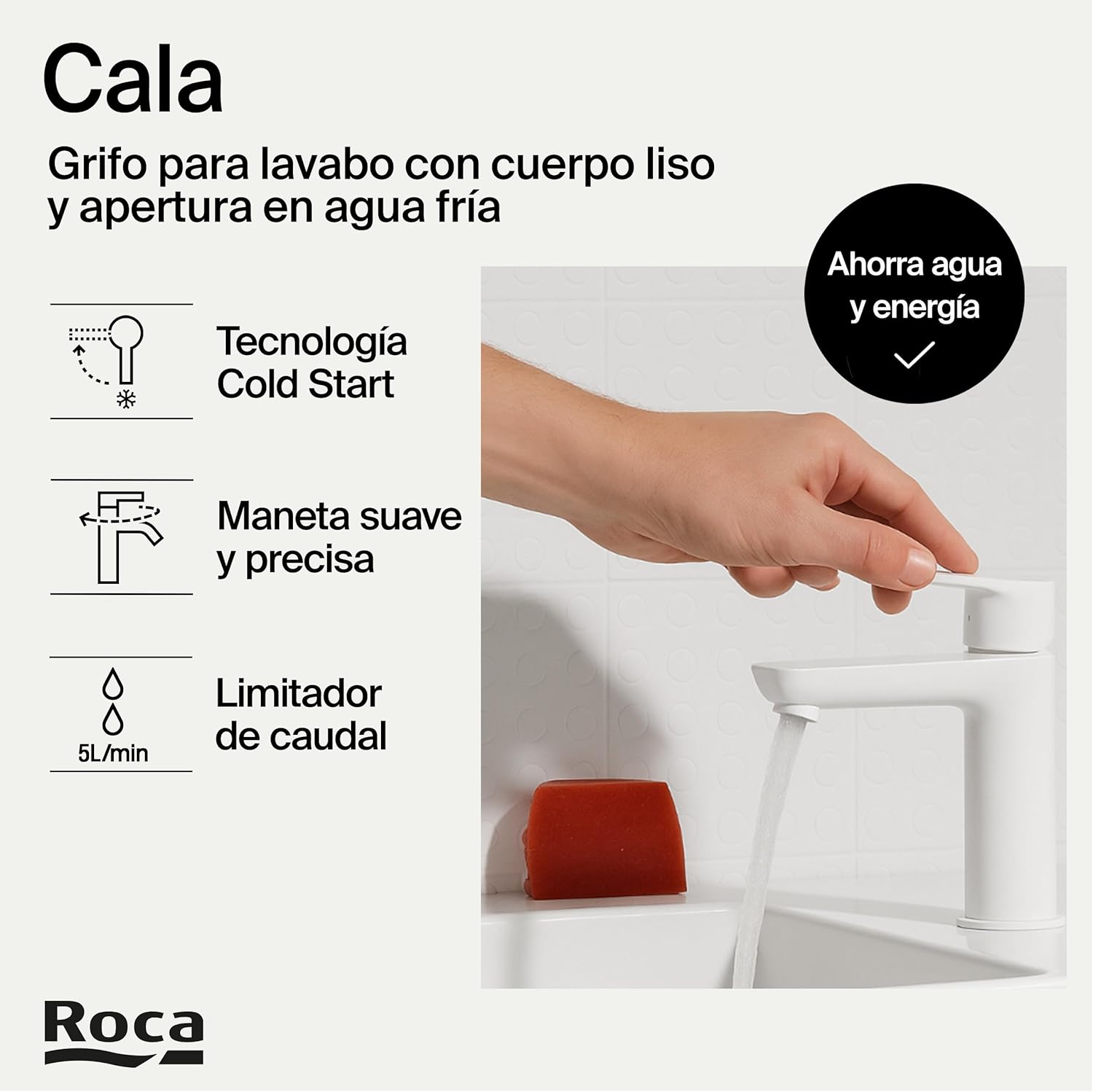 Cala

Grifo para lavabo con cuerpo liso y apertura en agua fría

Ahorra agua y energía

Tecnología Cold Start

Maneta suave y precisa

5L/min

Limitador de caudal

Roca