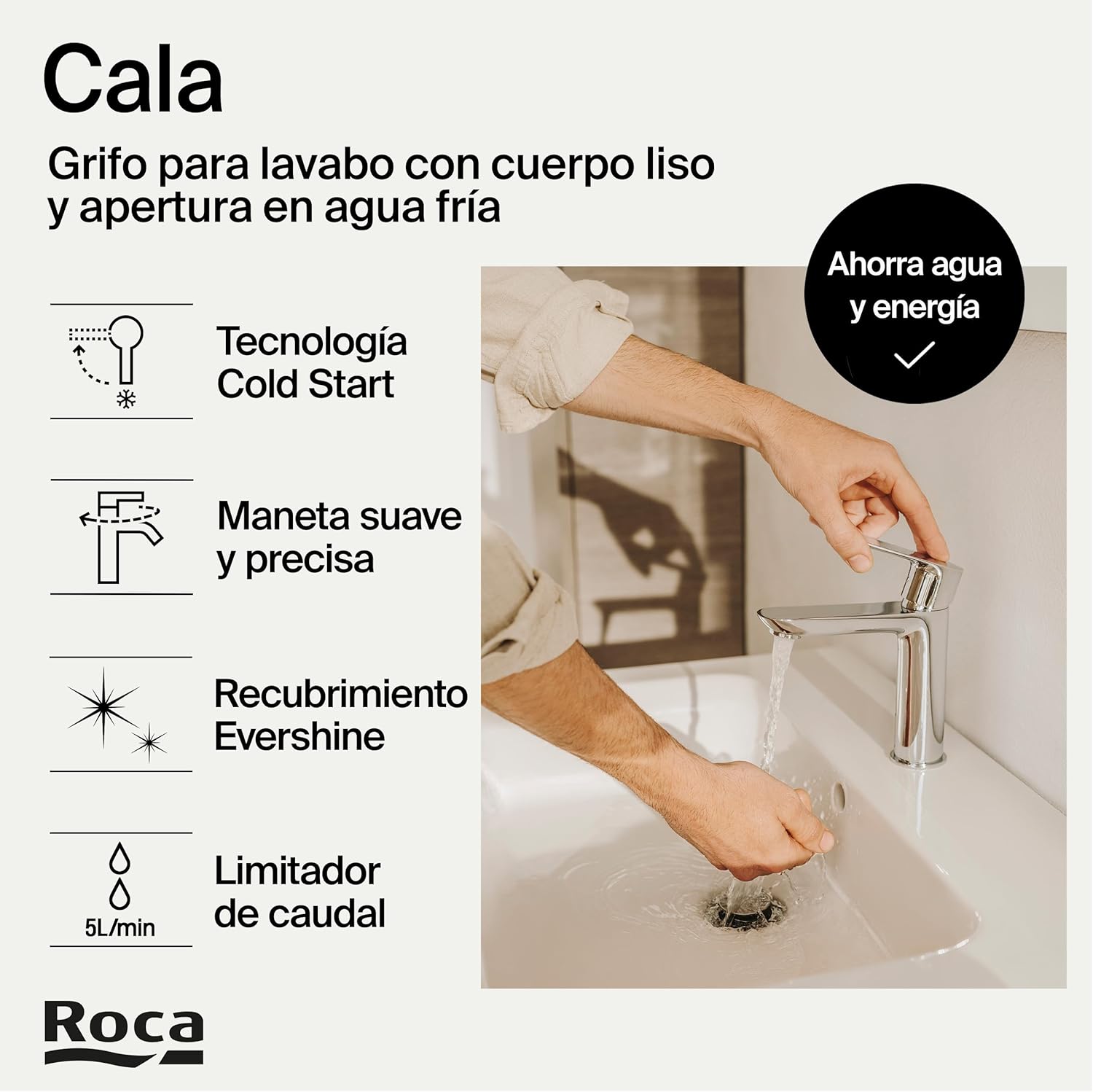 Cala

Grifo para lavabo con cuerpo liso y apertura en agua fría

Ahorra agua y energía

Tecnología Cold Start

Maneta suave y precisa

Recubrimiento Evershine

5L/min

Limitador de caudal

Roca