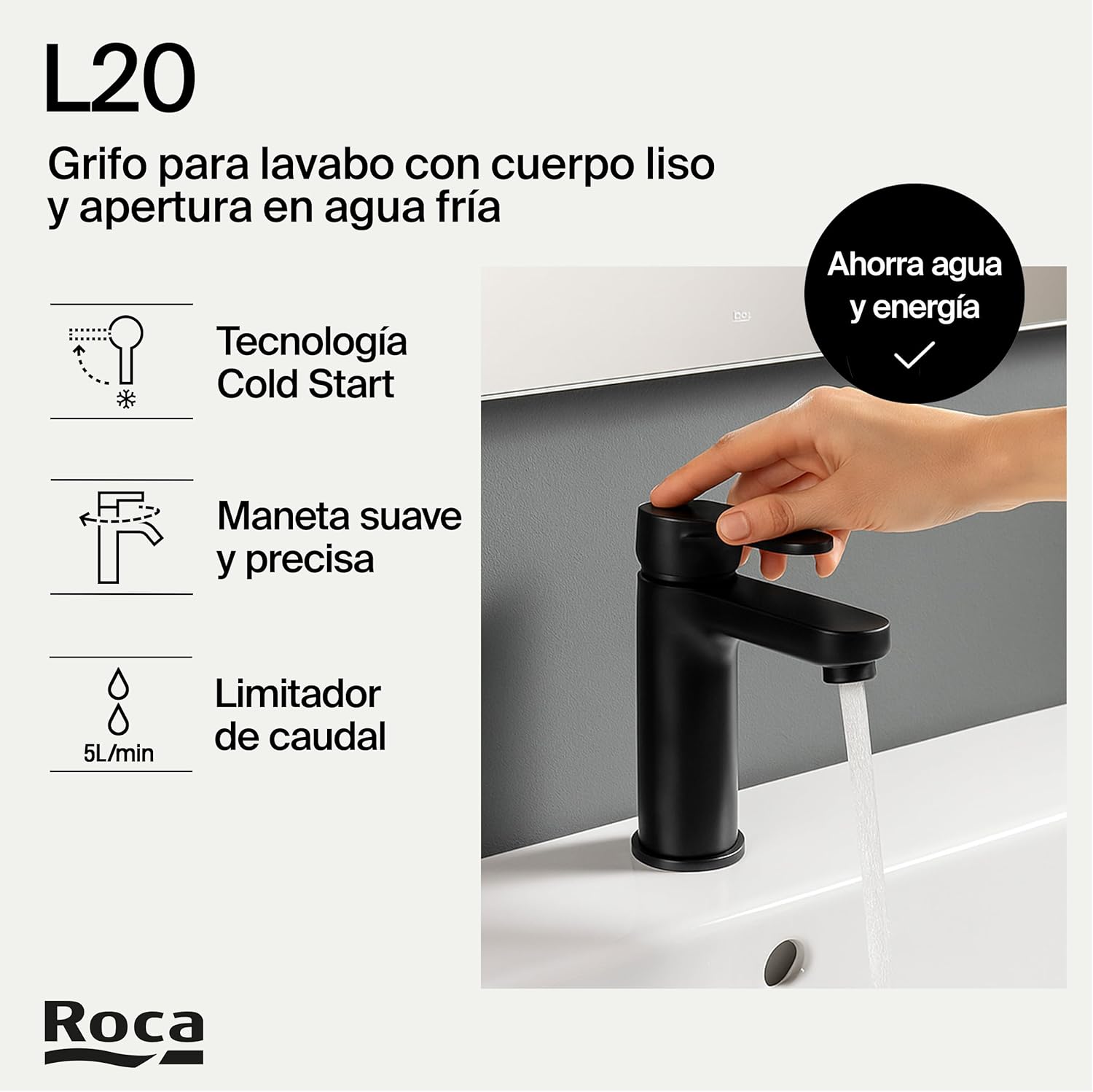 L20

Grifo para lavabo con cuerpo liso y apertura en agua fría

Ahorra agua y energía

Tecnología Cold Start

Maneta suave y precisa

5L/min

Limitador de caudal

Roca