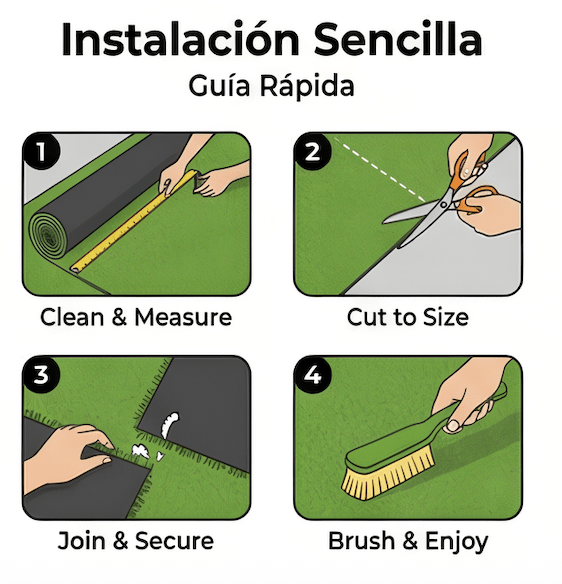 Instalación Sencilla
Guía Rápida

1
Clean & Measure

2
Cut to Size

3
Join & Secure

4
Brush & Enjoy