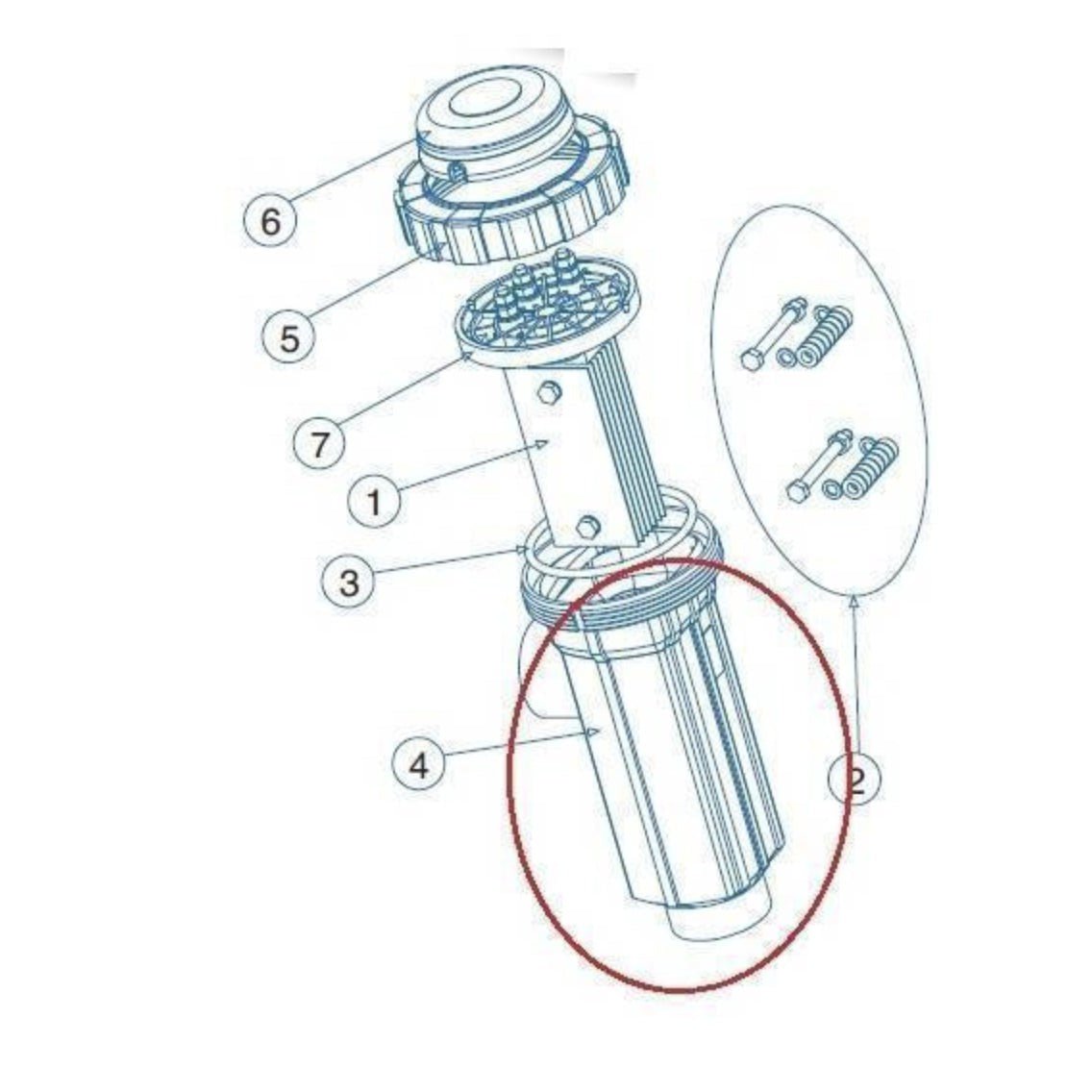 6
5
7
1
3
4
2