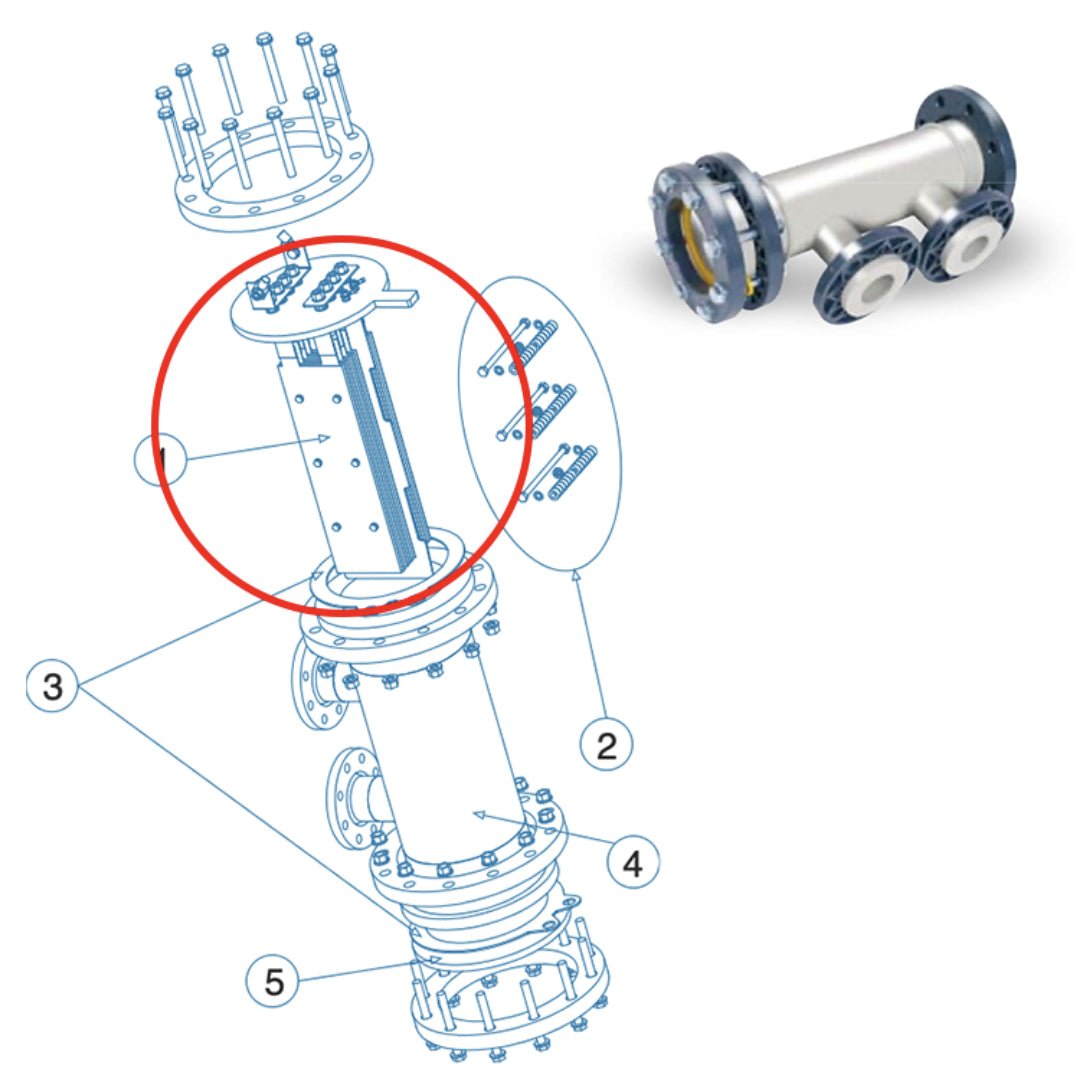 1
2
3
4
5