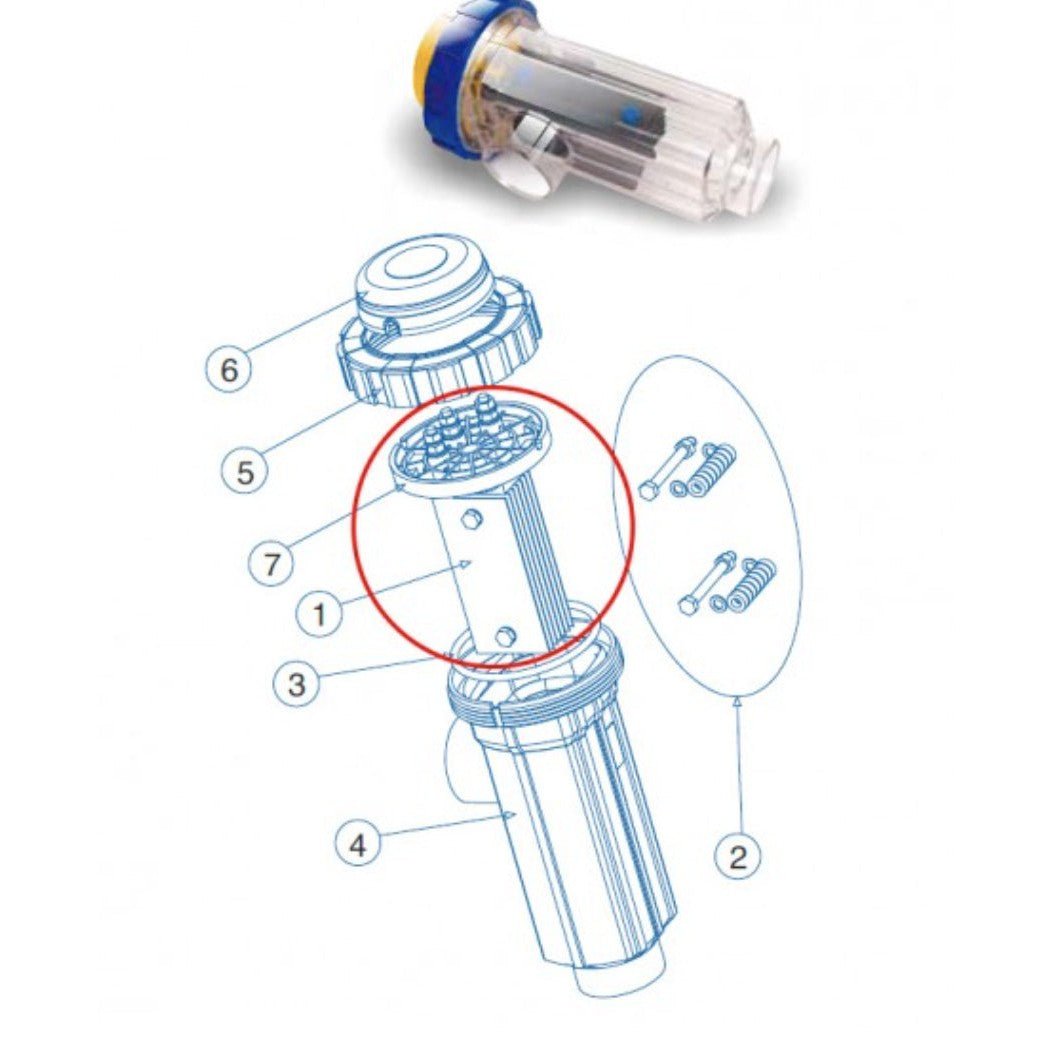 6

5

7

1

3

4

2