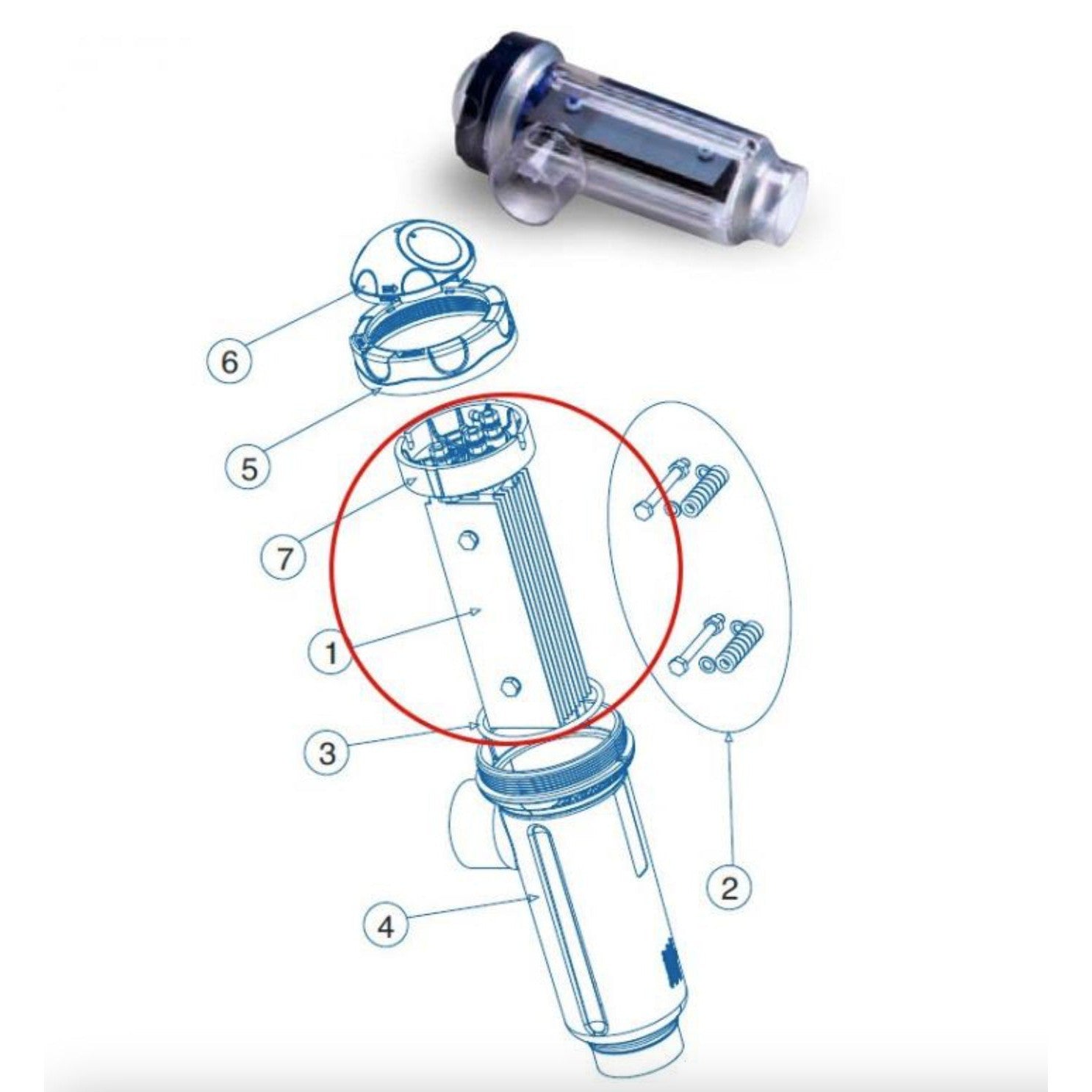 6
5
7
1
3
4
2