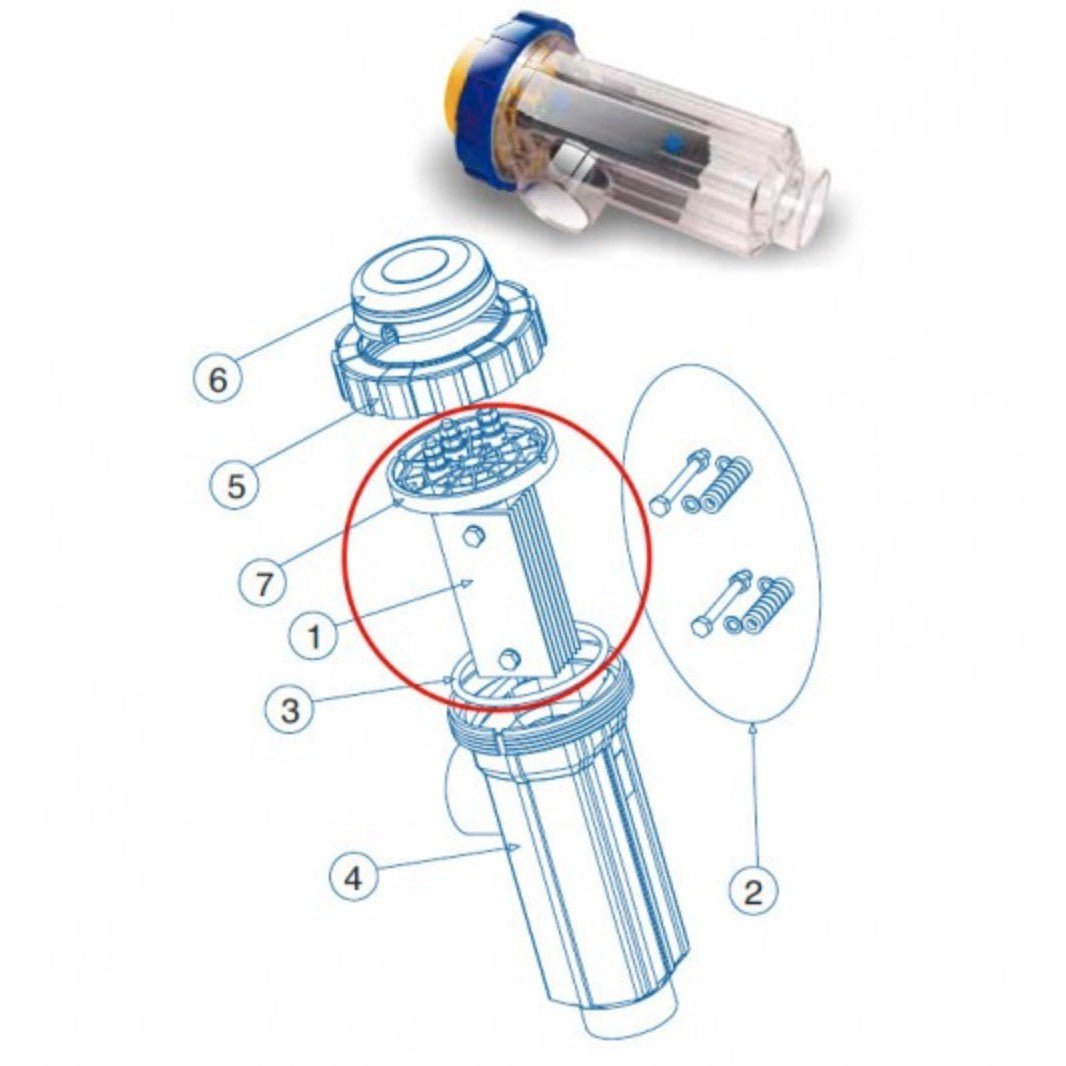 6
5
7
1
3
4
2