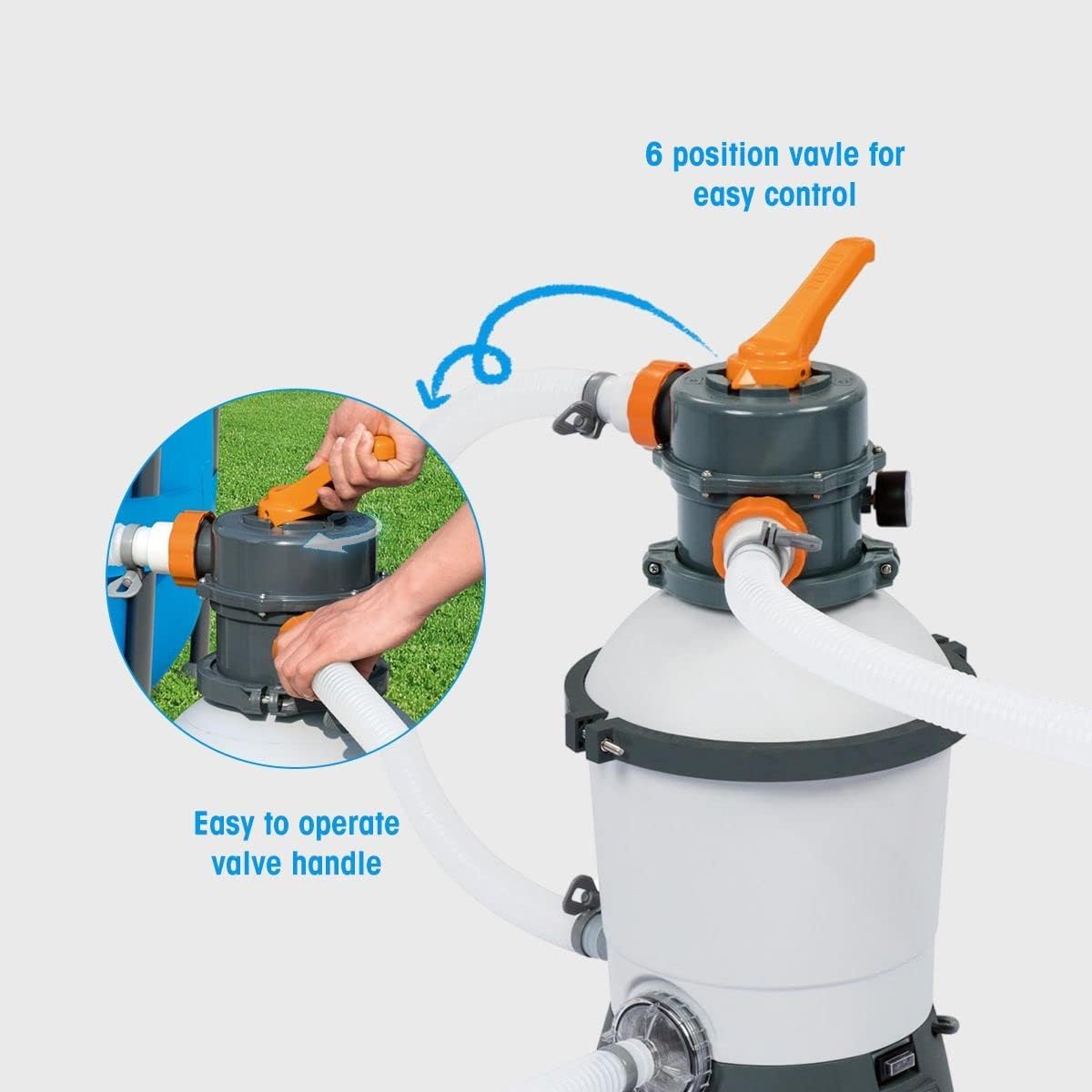 6 position vavle for easy control

Easy to operate valve handle