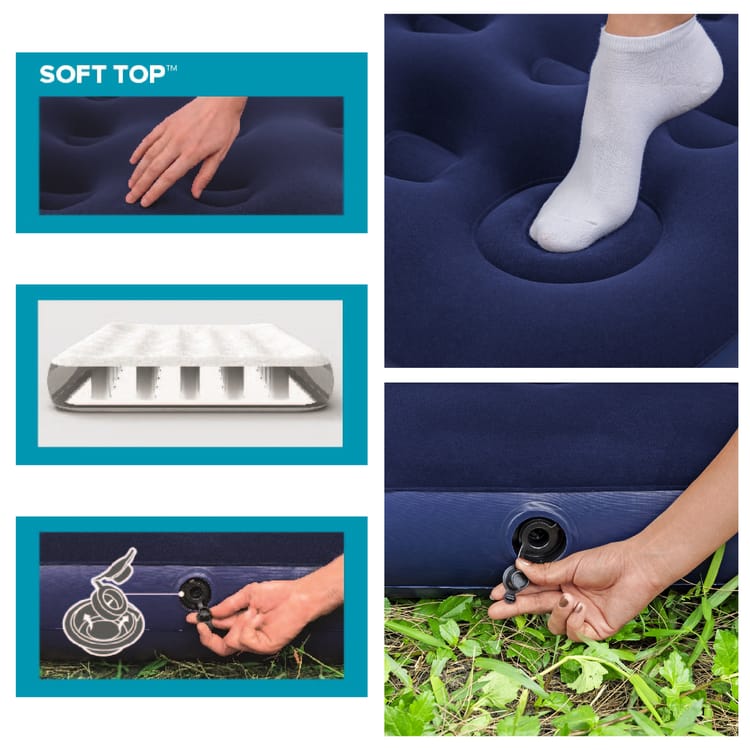 SOFT TOP™