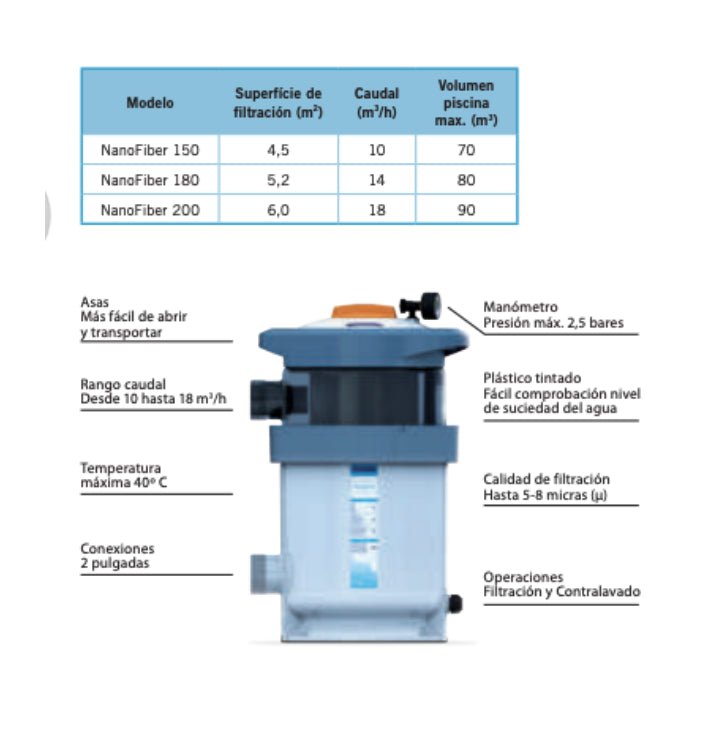 | Modelo | Superfície de filtración ($m^2$) | Caudal ($m^3/h$) | Volumen piscina max. ($m^3$) |
|---|---|---|---|
| NanoFiber 150 | 4,5 | 10 | 70 |
| NanoFiber 180 | 5,2 | 14 | 80 |
| NanoFiber 200 | 6,0 | 18 | 90 |

Asas
Más fácil de abrir y transportar

Rango caudal
Desde 10 hasta 18 $m^3/h$

Temperatura máxima 40º C

Conexiones
2 pulgadas

Manómetro
Presión máx. 2,5 bares

Plástico tintado
Fácil comprobación nivel de suciedad del agua

Calidad de filtración
Hasta 5-8 micras (µ)

Operaciones
Filtración y Contralavado