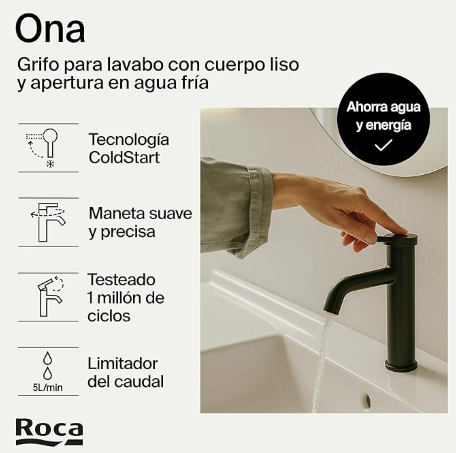 Ona

Grifo para lavabo con cuerpo liso y apertura en agua fría

Ahorra agua y energía

Tecnología ColdStart

Maneta suave y precisa

Testeado 1 millón de ciclos

5L/min

Limitador del caudal

Roca